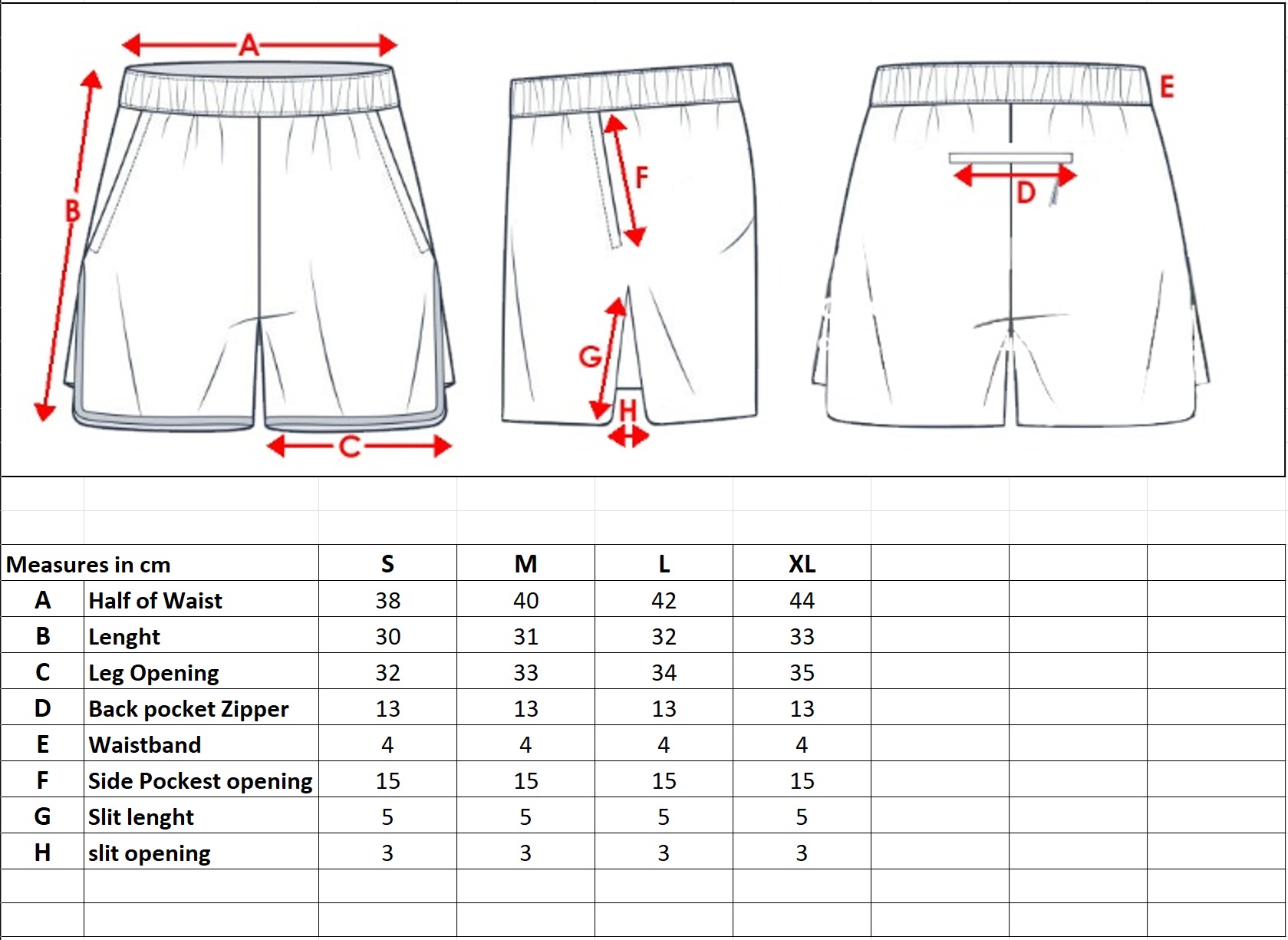 A
B
C
F
G
H
E
D

| Measures in cm | | S | M | L | XL |
|---|---|---|---|---|---|
| A | Half of Waist | 38 | 40 | 42 | 44 |
| B | Lenght | 30 | 31 | 32 | 33 |
| C | Leg Opening | 32 | 33 | 34 | 35 |
| D | Back pocket Zipper | 13 | 13 | 13 | 13 |
| E | Waistband | 4 | 4 | 4 | 4 |
| F | Side Pockest opening | 15 | 15 | 15 | 15 |
| G | Slit lenght | 5 | 5 | 5 | 5 |
| H | slit opening | 3 | 3 | 3 | 3 |